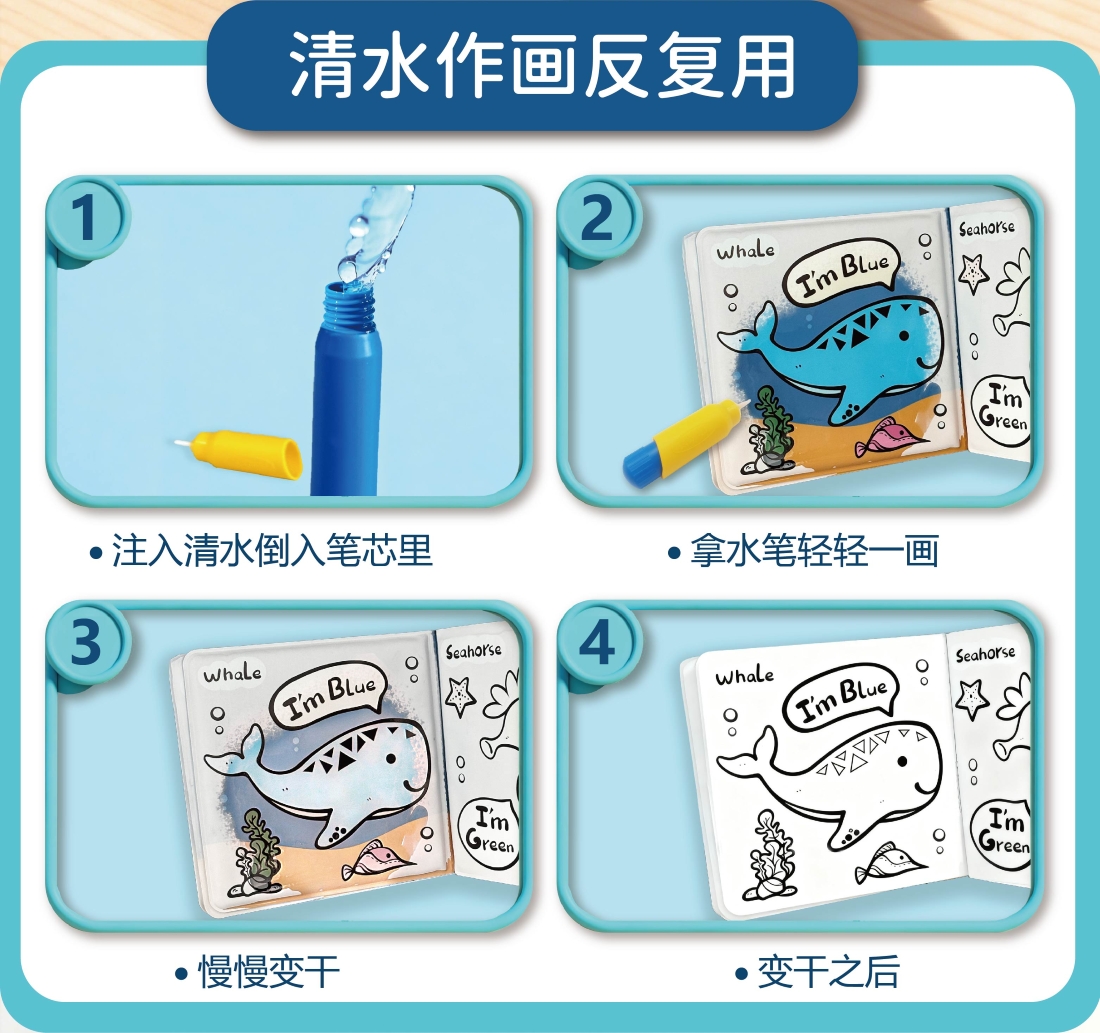 清水作画反复用

1

• 注入清水倒入笔芯里

2

Whale

I'm Blue

Seahorse

I'm Green

• 拿水笔轻轻一画

3

Whale

I'm Blue

Seahorse

I'm Green

• 慢慢变干

4

Whale

I'm Blue

Seahorse

I'm Green

• 变干之后